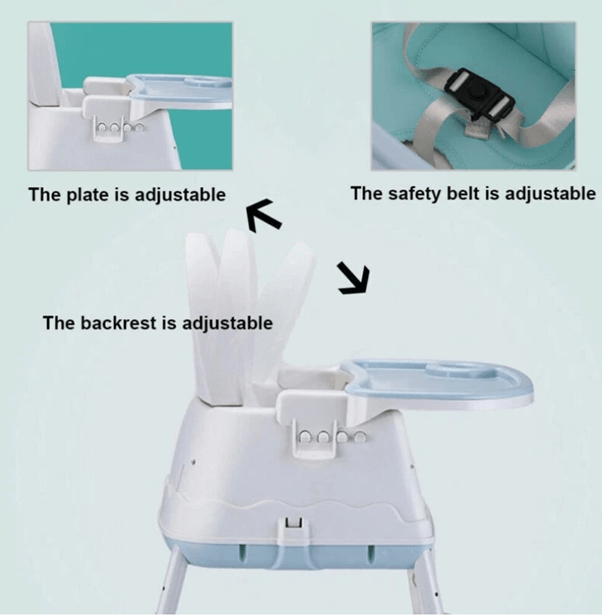 The plate is adjustable

The safety belt is adjustable

The backrest is adjustable